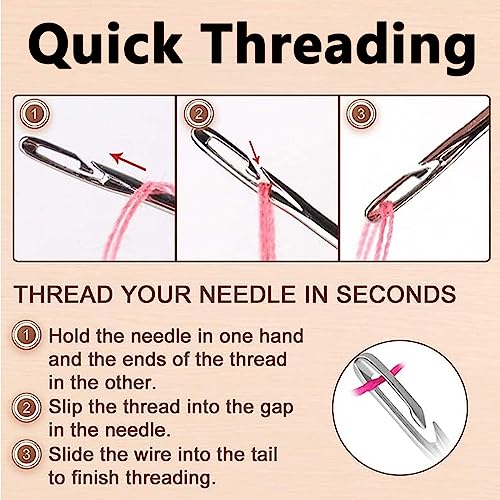 Quick Threading

1

2

3

THREAD YOUR NEEDLE IN SECONDS

1 Hold the needle in one hand and the ends of the thread in the other.

2 Slip the thread into the gap in the needle.

3 Slide the wire into the tail to finish threading.